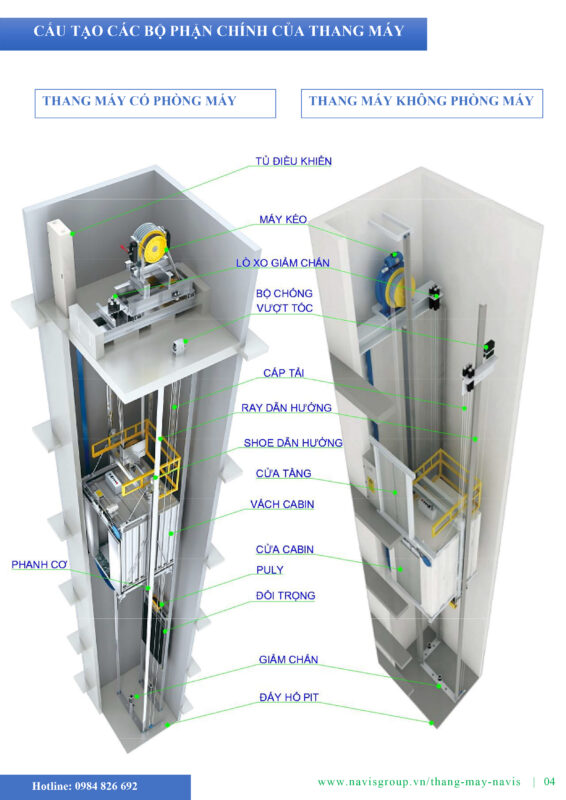 CẤU TẠO CÁC BỘ PHẬN CHÍNH CỦA THANG MÁY

THANG MÁY CÓ PHÒNG MÁY

THANG MÁY KHÔNG PHÒNG MÁY

TỦ ĐIỀU KHIỂN

MÁY KÉO

LÒ XO GIẢM CHẤN

BỘ CHỐNG VƯỢT TỐC

CÁP TẢI

RAY DẪN HƯỚNG

SHOE DẪN HƯỚNG

CỬA TẦNG

VÁCH CABIN

CỬA CABIN

PHANH CƠ

PULY

ĐỐI TRỌNG

GIẢM CHẤN

ĐÁY HỐ PIT

Hotline: 0984 826 692

www.navisgroup.vn/thang-may-navis | 04